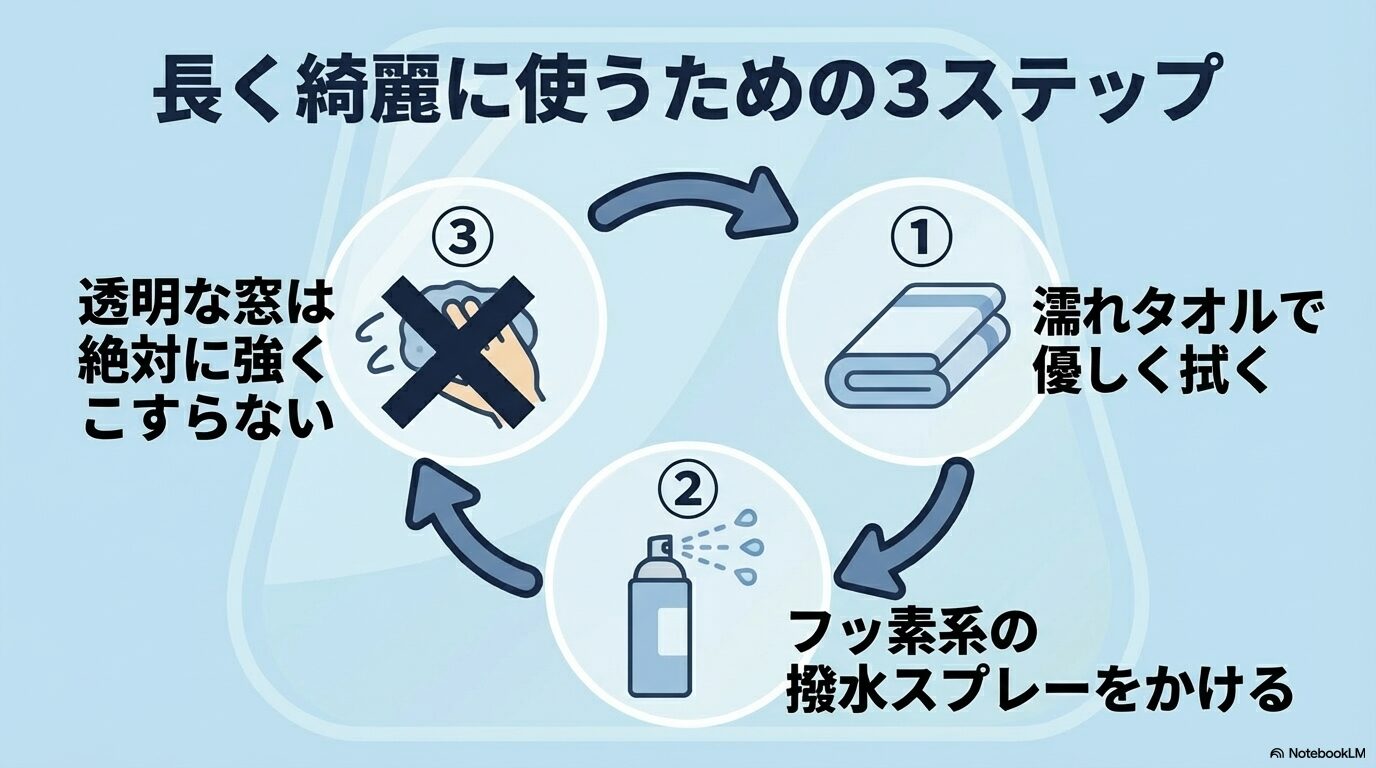 長く綺麗に使うための3ステップ

①
濡れタオルで優しく拭く

②
フッ素系の撥水スプレーをかける

③
透明な窓は絶対に強くこすらない

NotebookLM