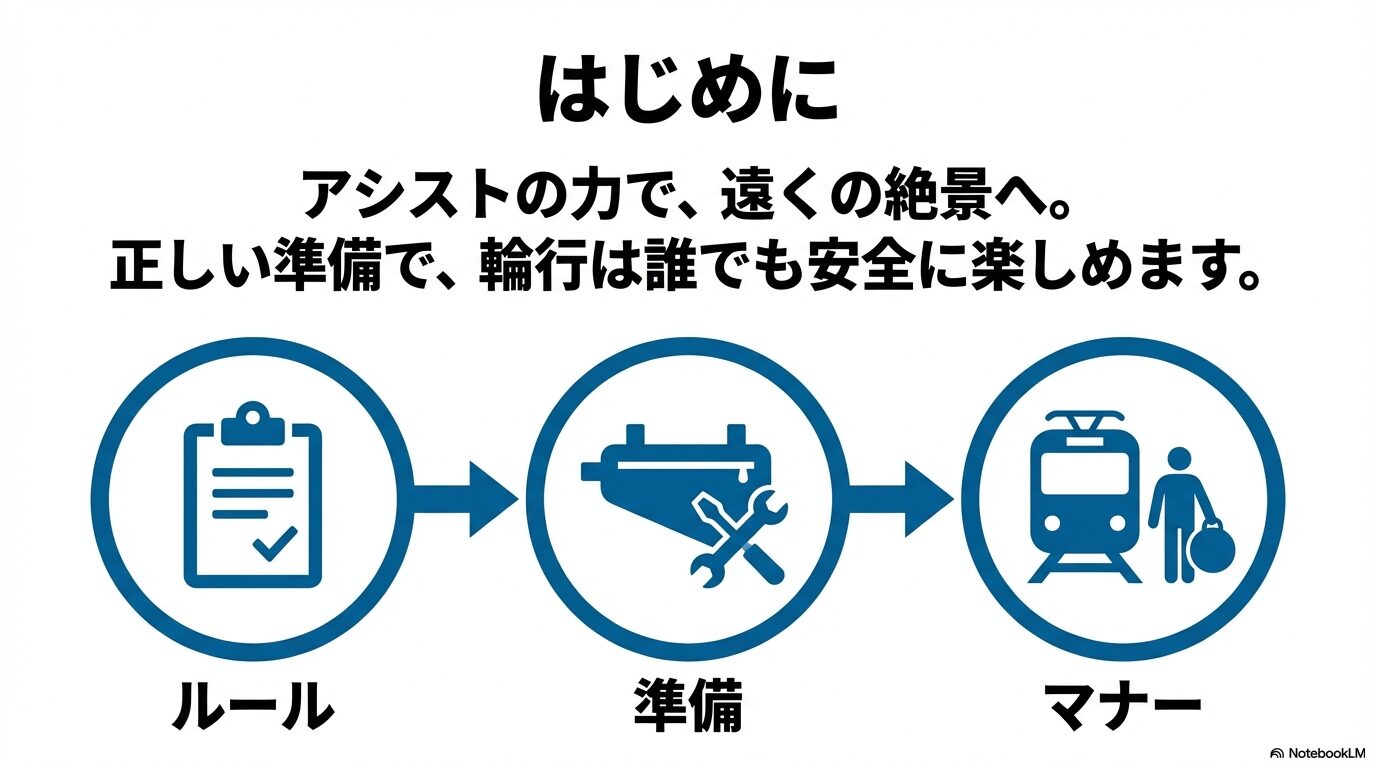 はじめに

アシストの力で、遠くの絶景へ。
正しい準備で、輪行は誰でも安全に楽しめます。

ルール

準備

マナー

NotebookLM