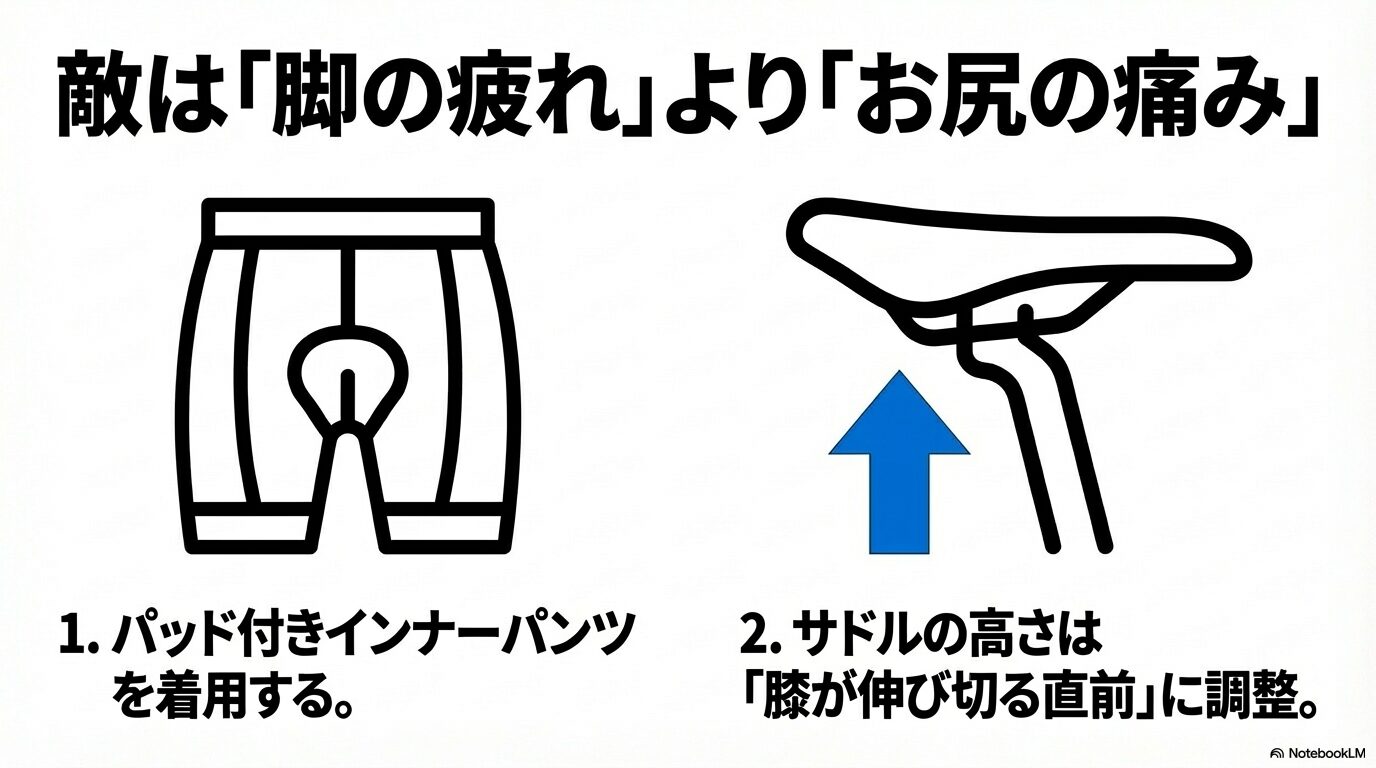 敵は「脚の疲れ」より「お尻の痛み」

1. パッド付きインナーパンツを着用する。

2. サドルの高さは「膝が伸び切る直前」に調整。

NotebookLM